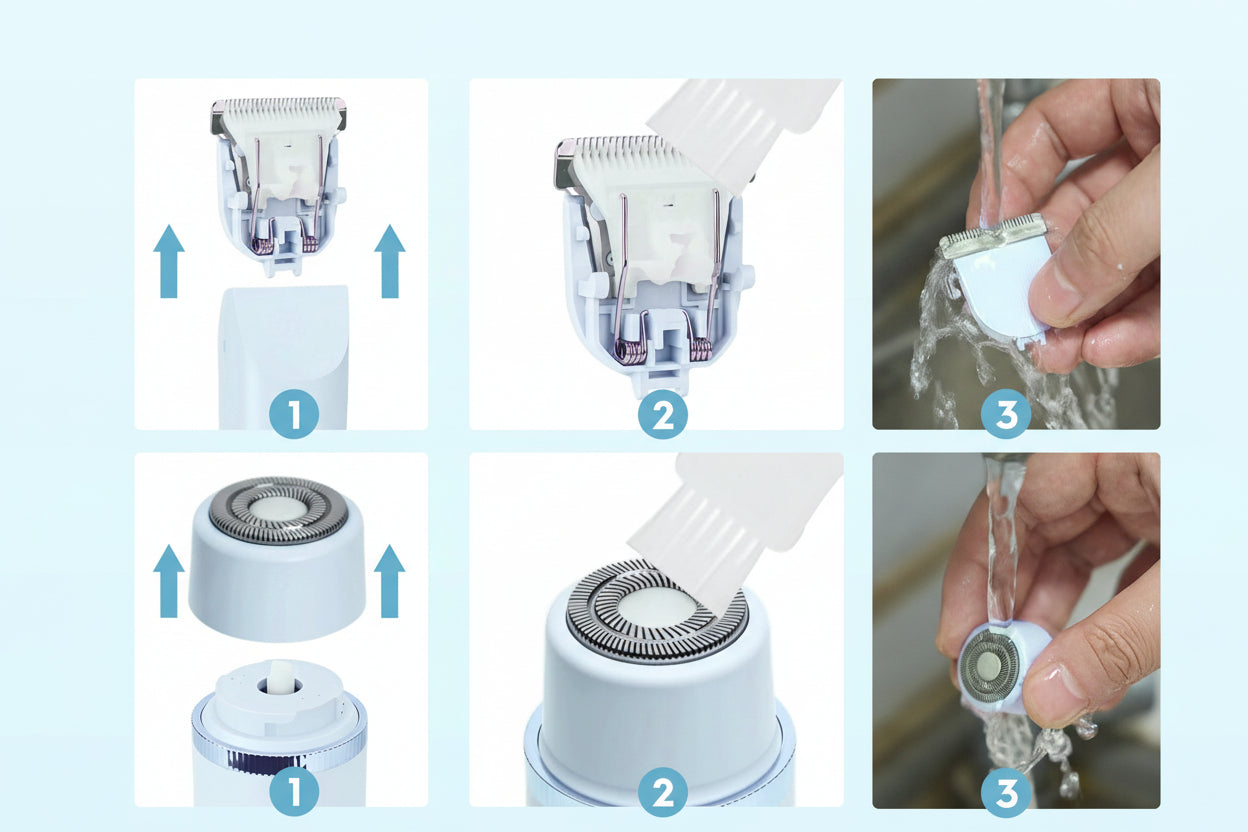 1

2

3

1

2

3