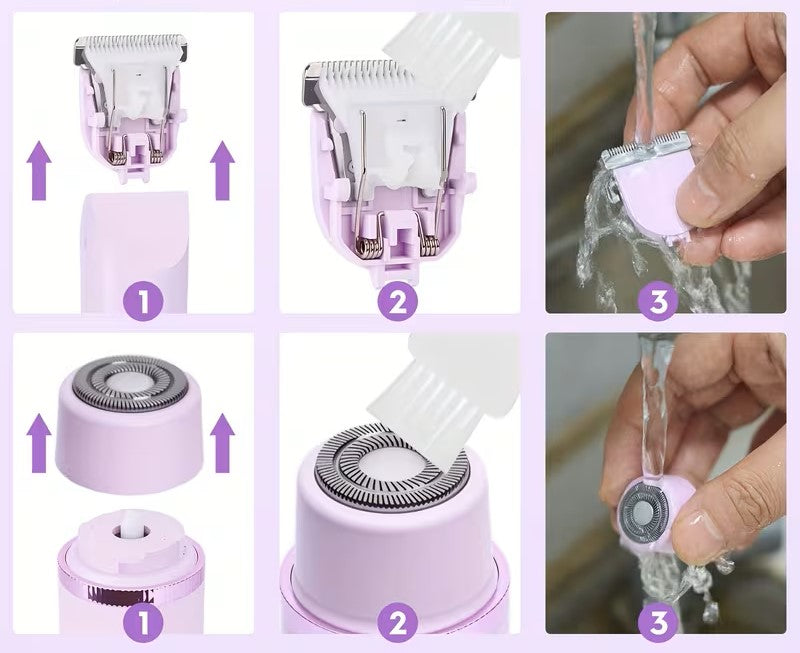 1
2
3
1
2
3